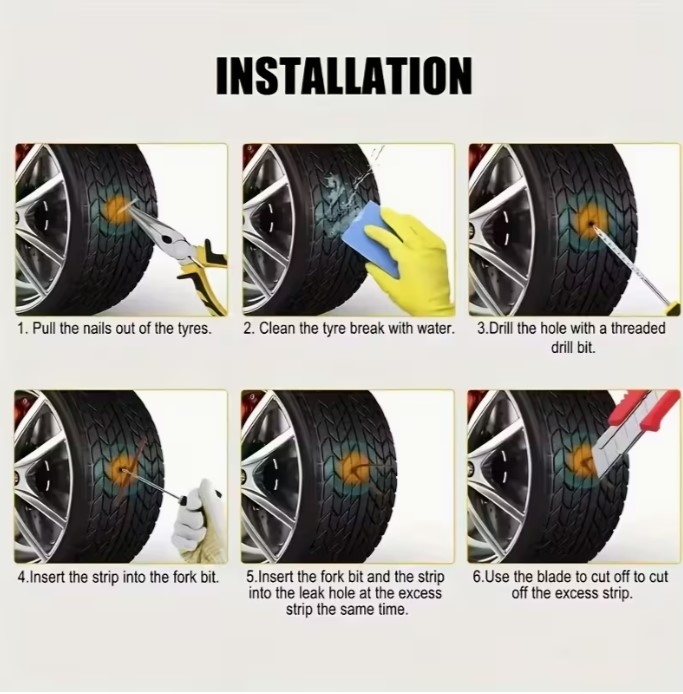 INSTALLATION

1. Pull the nails out of the tyres.

2. Clean the tyre break with water.

3.Drill the hole with a threaded drill bit.

4.Insert the strip into the fork bit.

5.Insert the fork bit and the strip into the leak hole at the excess strip the same time.

6.Use the blade to cut off to cut off the excess strip.