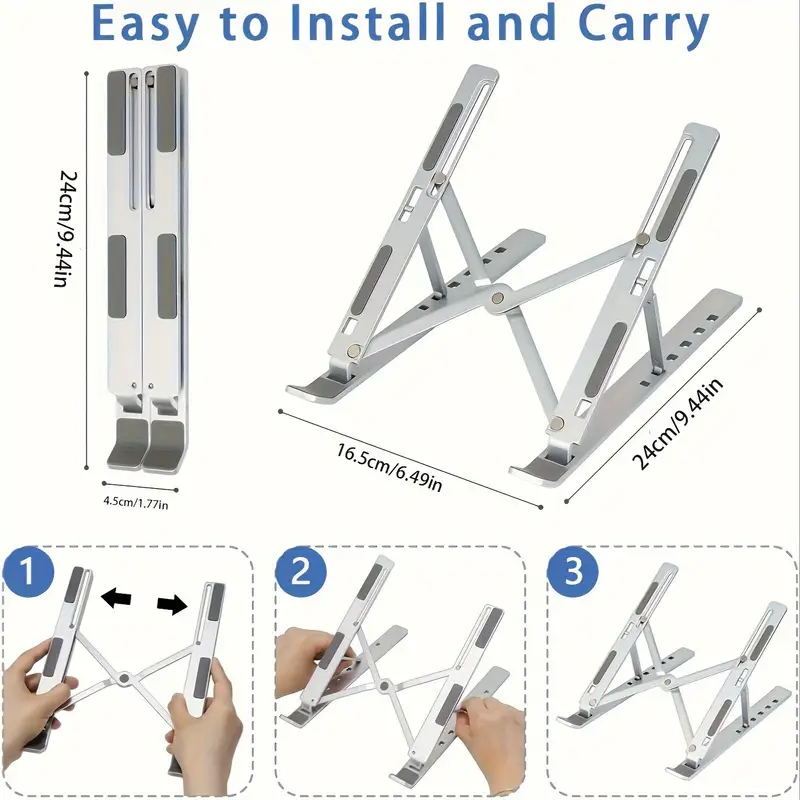 Easy to Install and Carry

24cm/9.44in

4.5cm/1.77in

16.5cm/6.49in

24cm/9.44in

1

2

3