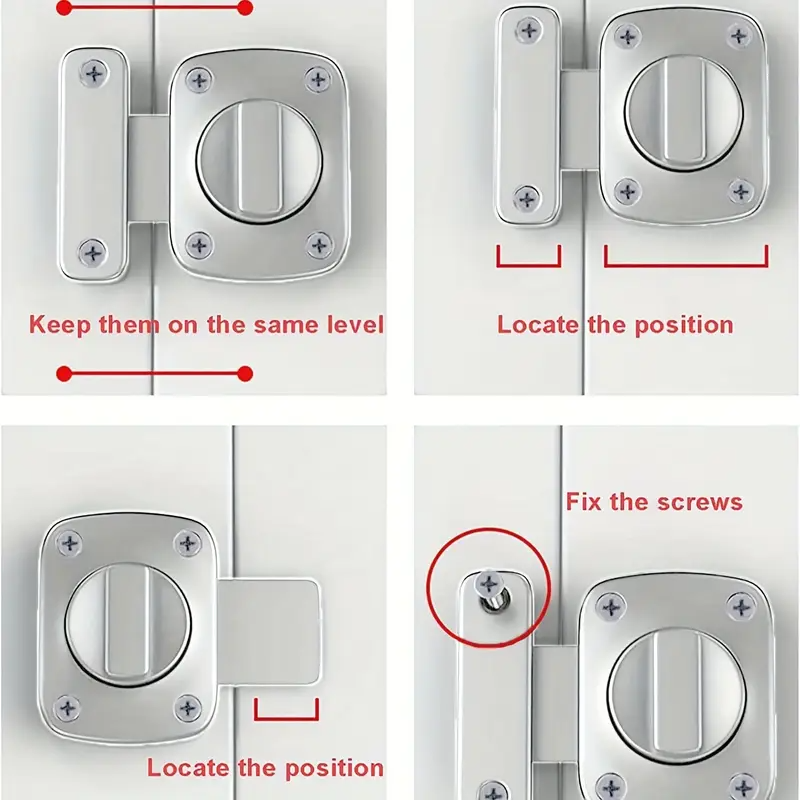 Keep them on the same level

Locate the position

Locate the position

Fix the screws